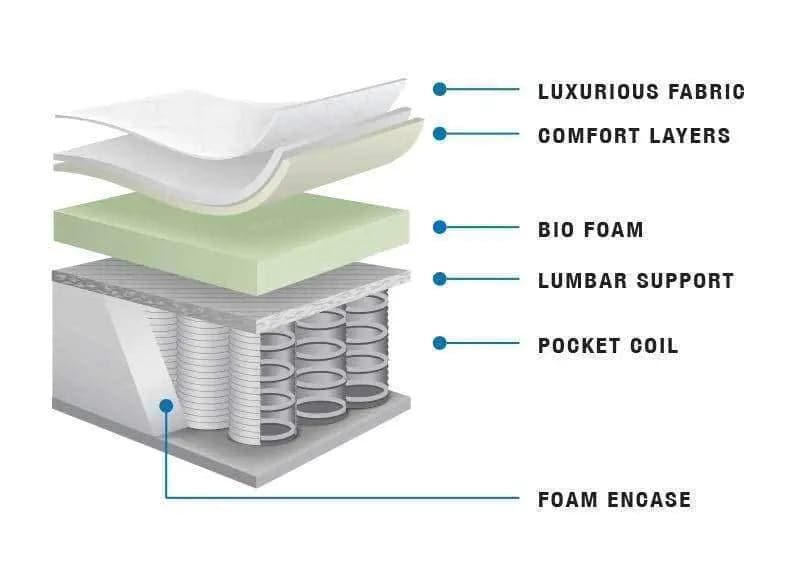 LUXURIOUS FABRIC
COMFORT LAYERS
BIO FOAM
LUMBAR SUPPORT
POCKET COIL
FOAM ENCASE